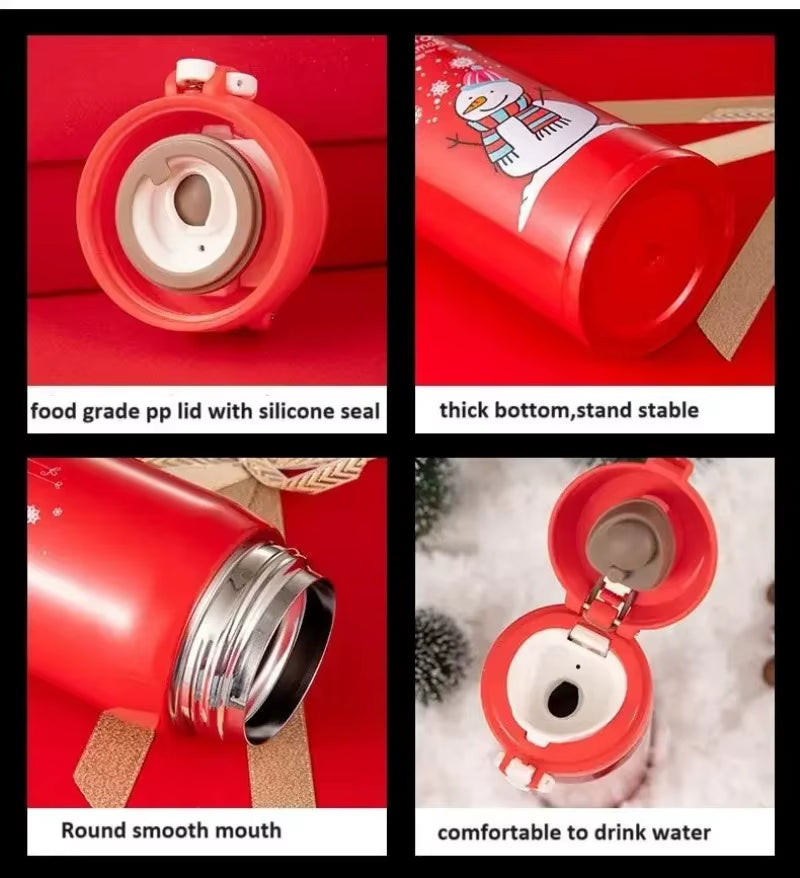 food grade pp lid with silicone seal

thick bottom,stand stable

Round smooth mouth

comfortable to drink water